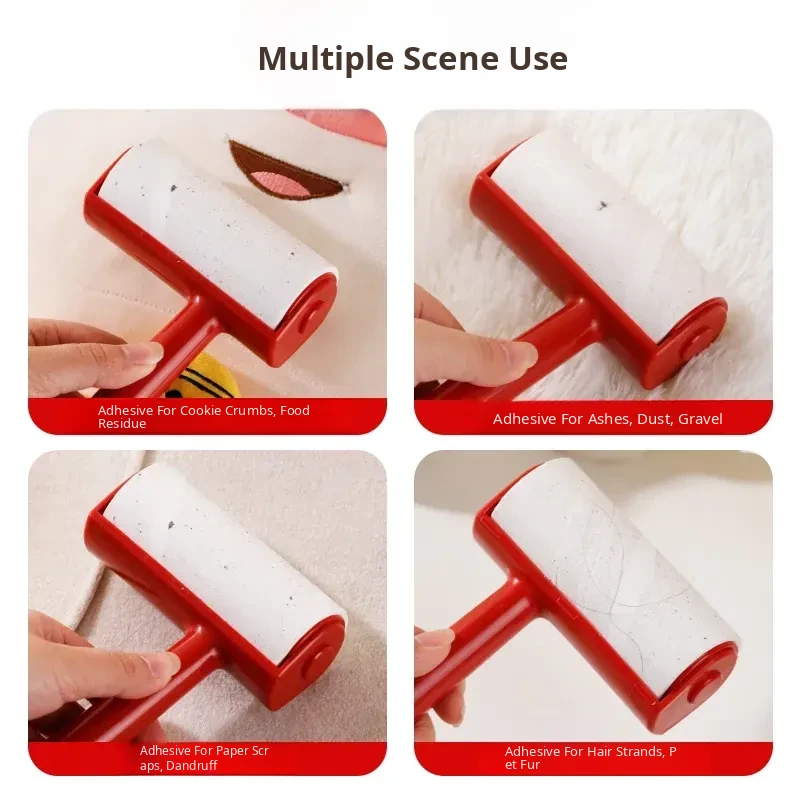 Multiple Scene Use

Adhesive For Cookie Crumbs, Food Residue

Adhesive For Ashes, Dust, Gravel

Adhesive For Paper Scr aps, Dandruff

Adhesive For Hair Strands, P et Fur