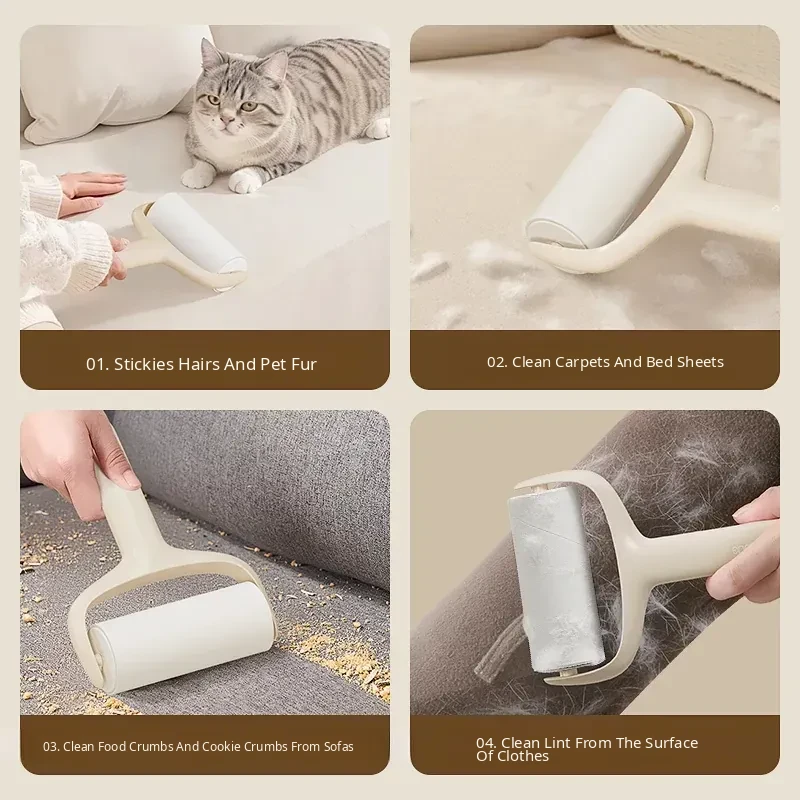 01. Stickies Hairs And Pet Fur

02. Clean Carpets And Bed Sheets

03. Clean Food Crumbs And Cookie Crumbs From Sofas

04. Clean Lint From The Surface Of Clothes