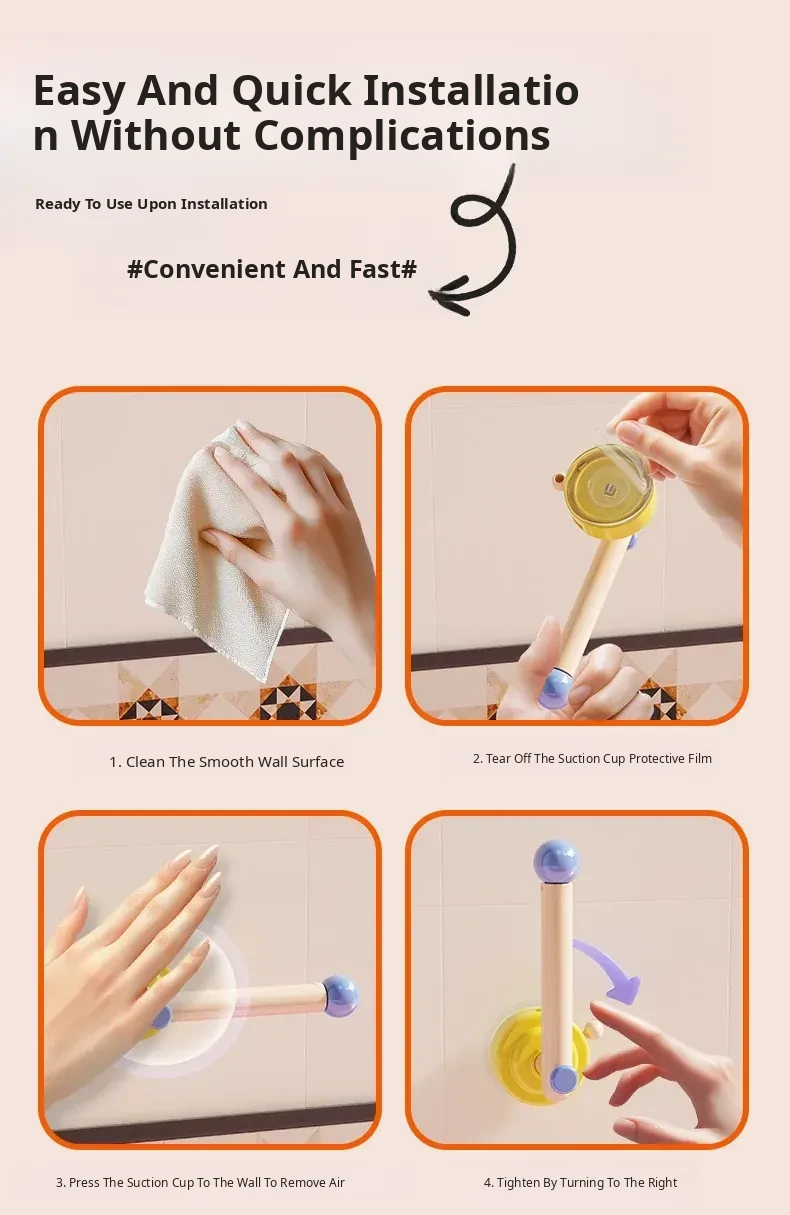 Easy And Quick Installation Without Complications

Ready To Use Upon Installation

#Convenient And Fast#

1. Clean The Smooth Wall Surface

2. Tear Off The Suction Cup Protective Film

3. Press The Suction Cup To The Wall To Remove Air

4. Tighten By Turning To The Right