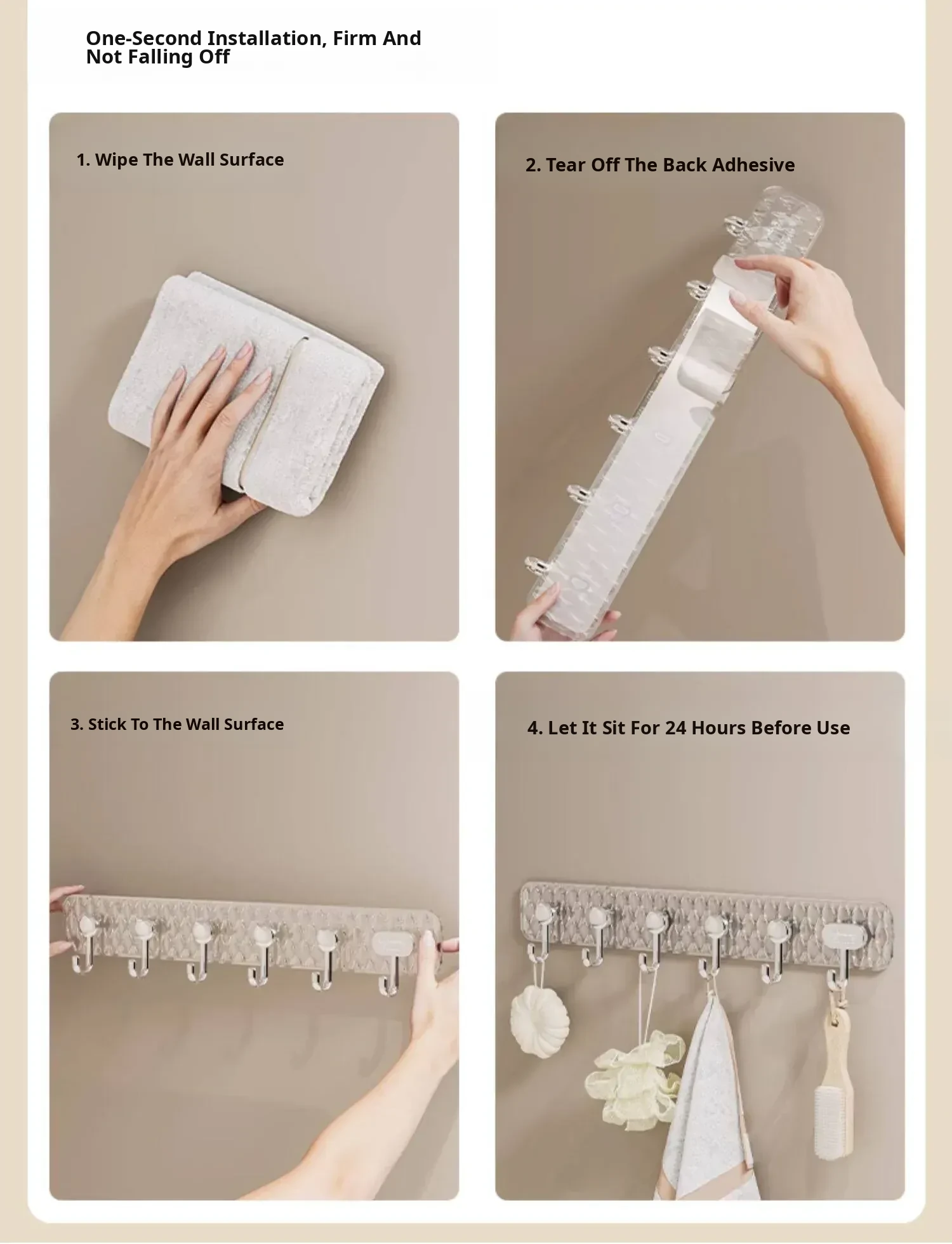 One-Second Installation, Firm And Not Falling Off

1. Wipe The Wall Surface

2. Tear Off The Back Adhesive

3. Stick To The Wall Surface

4. Let It Sit For 24 Hours Before Use