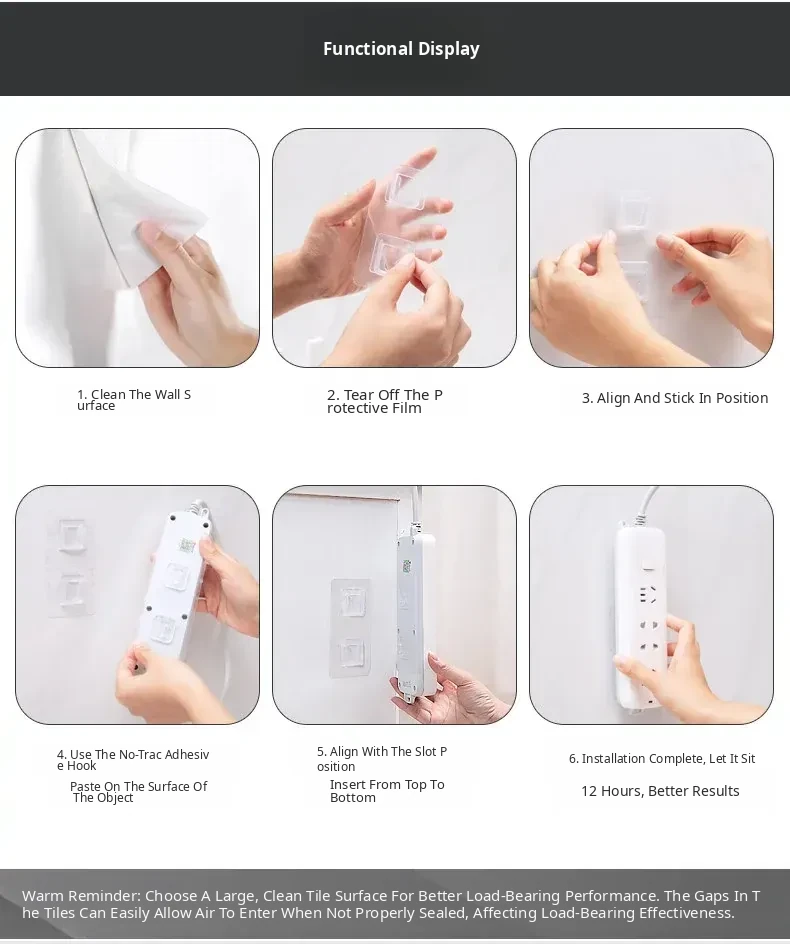 Functional Display

1. Clean The Wall S urface

2. Tear Off The P rotective Film

3. Align And Stick In Position

4. Use The No-Trac Adhesiv e Hook

Paste On The Surface Of The Object

5. Align With The Slot P osition

Insert From Top To Bottom

6. Installation Complete, Let It Sit

12 Hours, Better Results

Warm Reminder: Choose A Large, Clean Tile Surface For Better Load-Bearing Performance. The Gaps In T he Tiles Can Easily Allow Air To Enter When Not Properly Sealed, Affecting Load-Bearing Effectiveness.