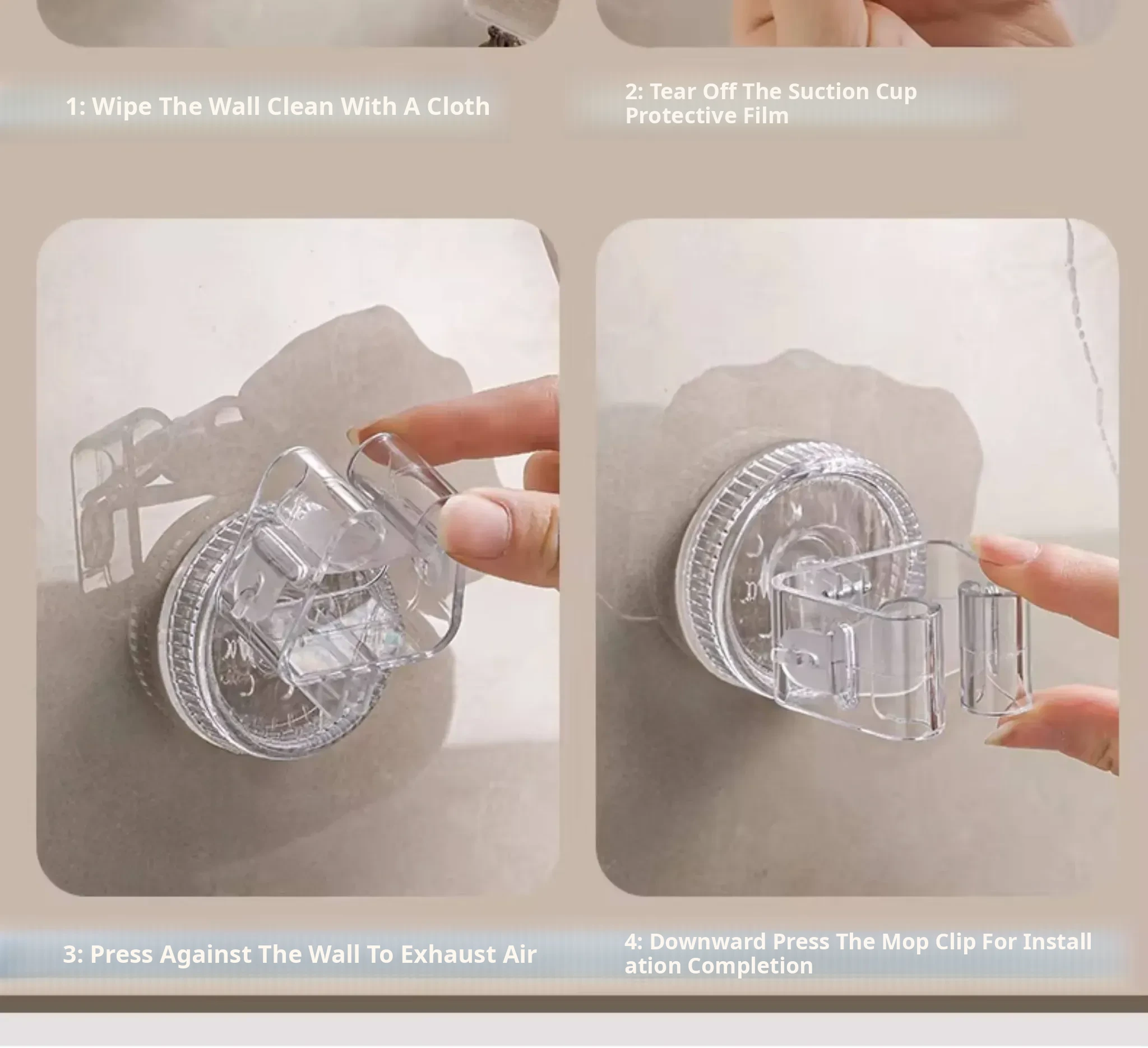 1: Wipe The Wall Clean With A Cloth

2: Tear Off The Suction Cup Protective Film

3: Press Against The Wall To Exhaust Air

4: Downward Press The Mop Clip For Install ation Completion