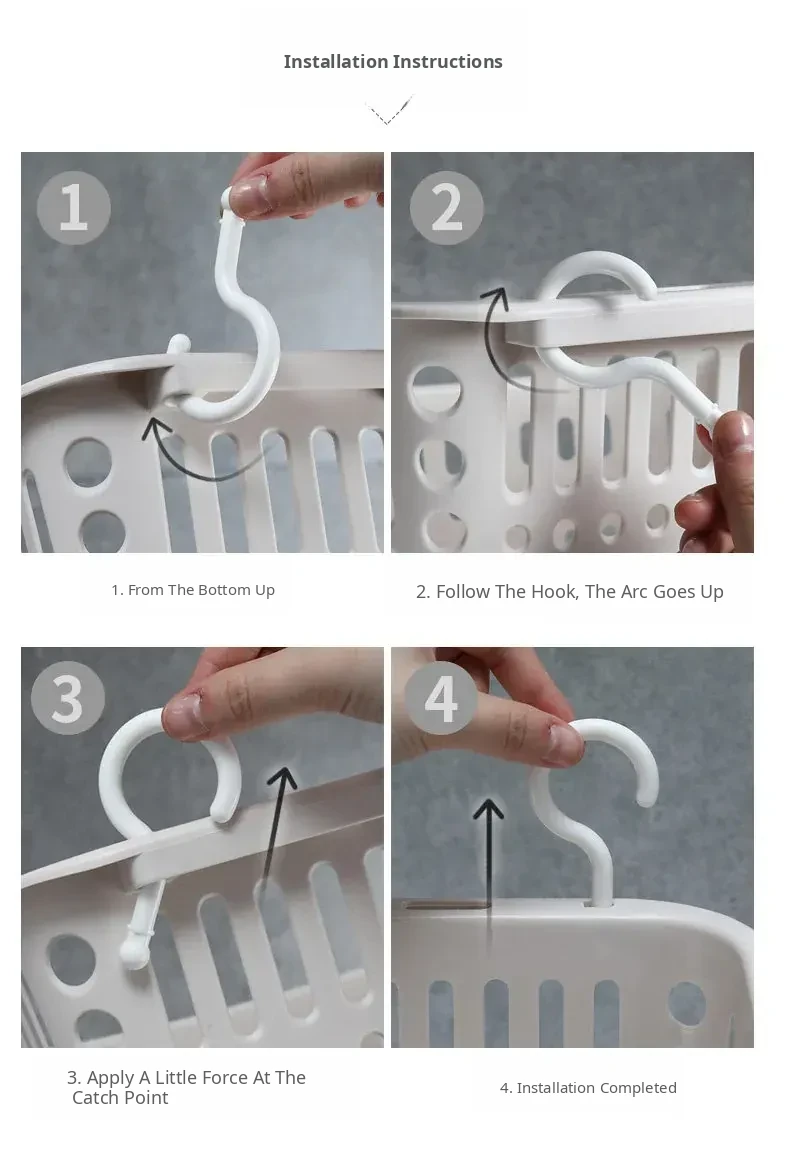 Installation Instructions

1

2

1. From The Bottom Up

2. Follow The Hook, The Arc Goes Up

3

4

3. Apply A Little Force At The Catch Point

4. Installation Completed