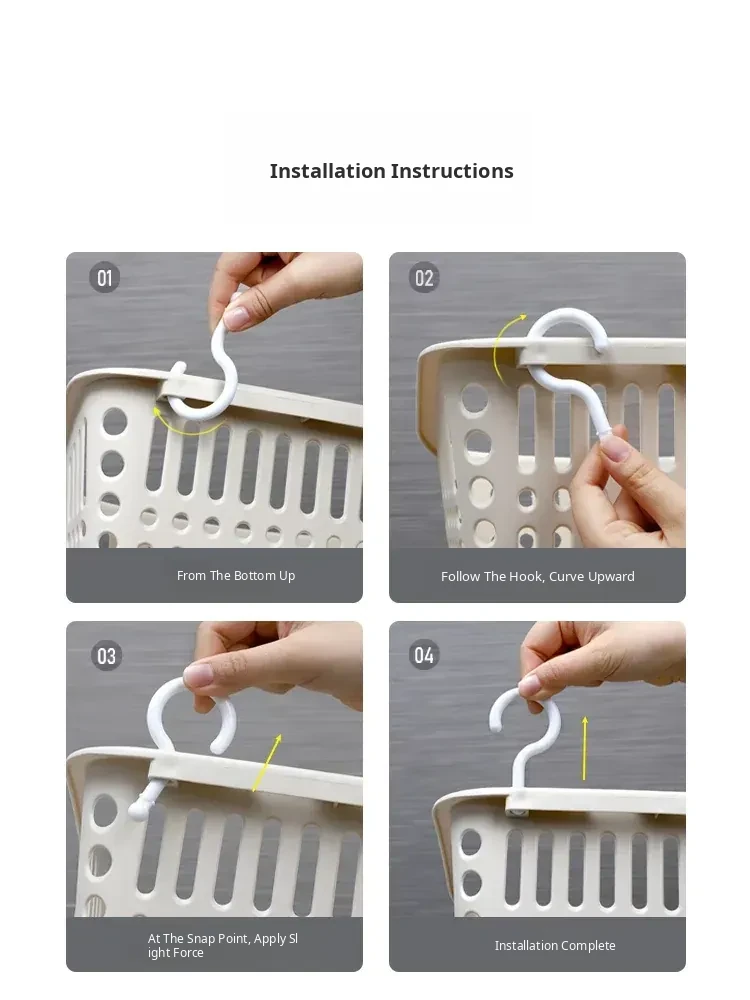 Installation Instructions

01

From The Bottom Up

02

Follow The Hook, Curve Upward

03

At The Snap Point, Apply Sl ight Force

04

Installation Complete