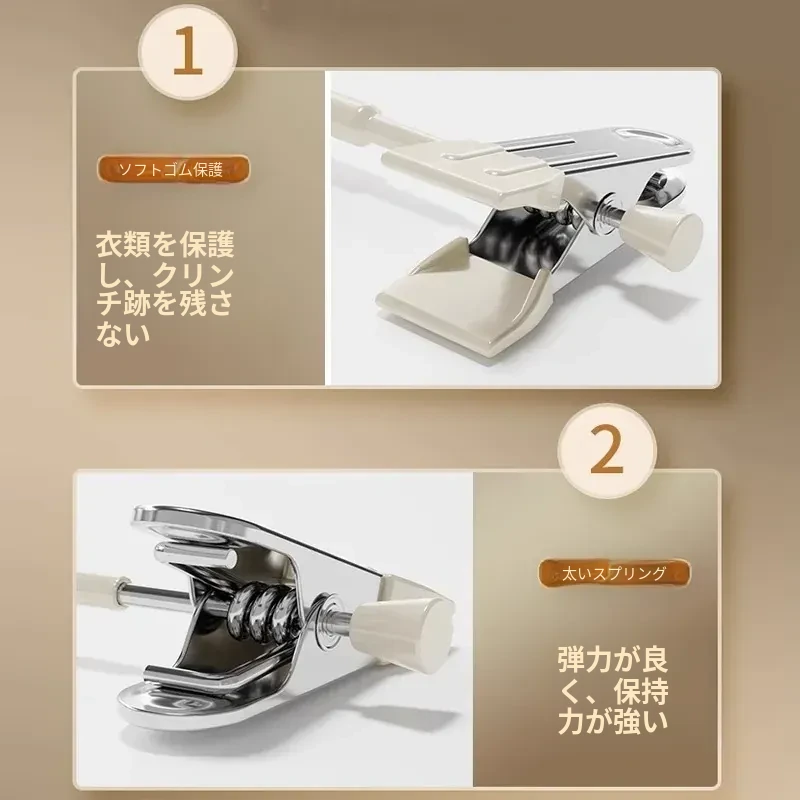 1

ソフトゴム保護

衣類を保護し、クリンチ跡を残さない

2

太いスプリング

弾力が良く、保持力が強い