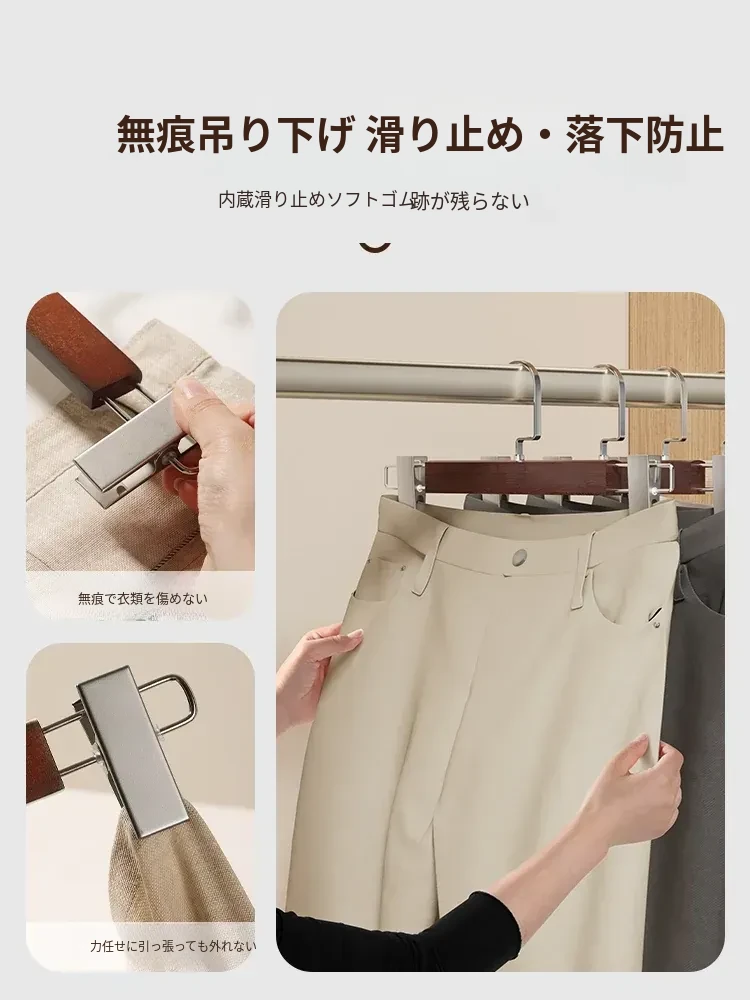 無痕吊り下げ 滑り止め・落下防止

内蔵滑り止めソフトゴム跡が残らない

無痕で衣類を傷めない

力任せに引っ張っても外れない