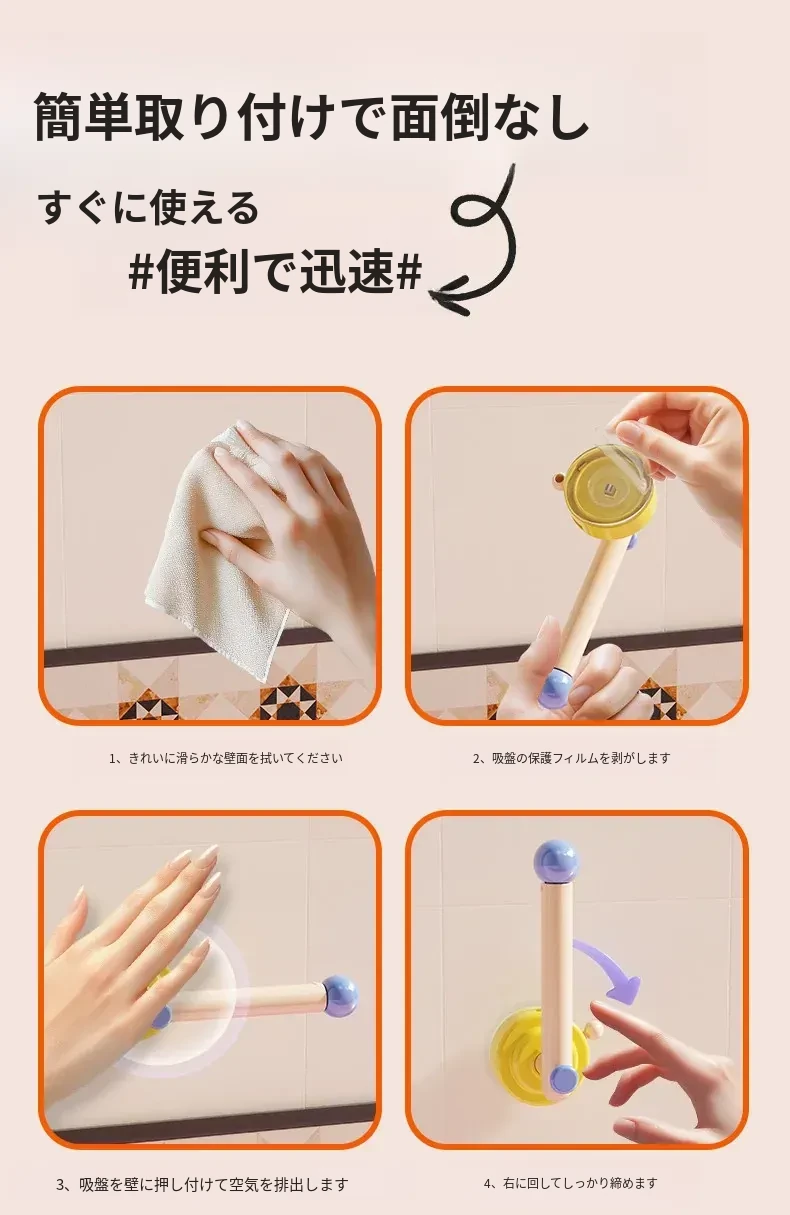 簡単取り付けで面倒なし

すぐに使える
#便利で迅速#

1、きれいに滑らかな壁面を拭いてください

2、吸盤の保護フィルムを剥がします

3、吸盤を壁に押し付けて空気を排出します

4、右に回してしっかり締めます