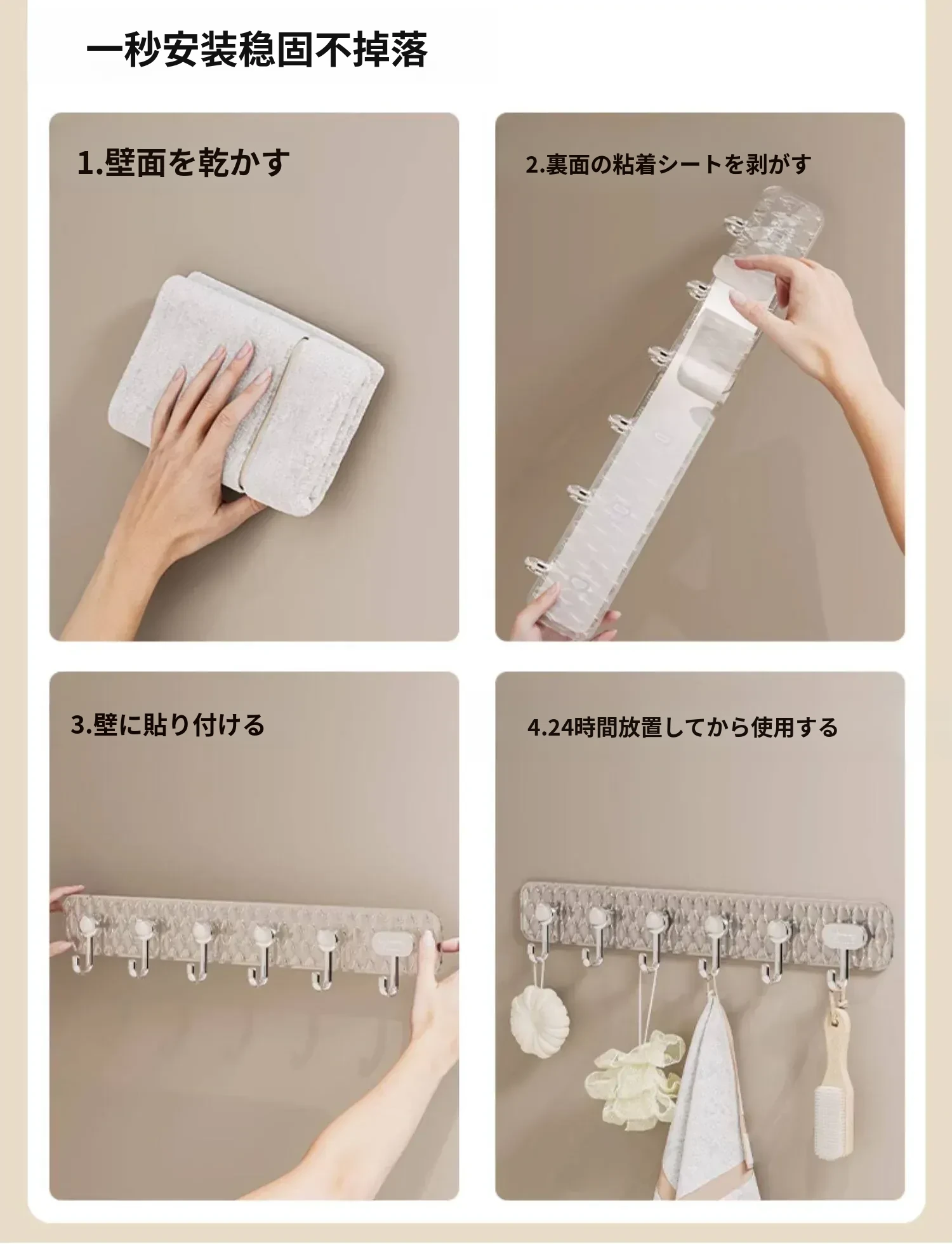 一秒安装稳固不掉落

1.壁面を乾かす

2.裏面の粘着シートを剥がす

3.壁に貼り付ける

4.24時間放置してから使用する