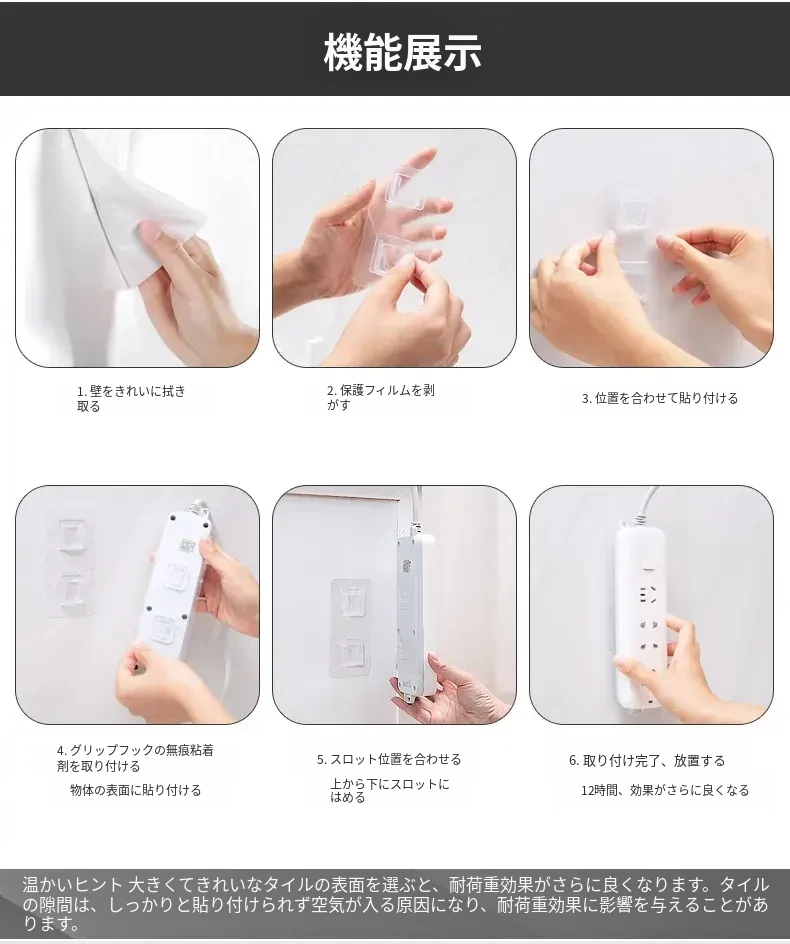 機能展示

1. 壁をきれいに拭き取る

2. 保護フィルムを剥がす

3. 位置を合わせて貼り付ける

4. グリップフックの無痕粘着剤を取り付ける

物体の表面に貼り付ける

5. スロット位置を合わせる

上から下にスロットにはめる

6. 取り付け完了、放置する

12時間、効果がさらに良くなる

温かいヒント 大きくてきれいなタイルの表面を選ぶと、耐荷重効果がさらに良くなります。タイルの隙間は、しっかりと貼り付けられず空気が入る原因になり、耐荷重効果に影響を与えることがあります。