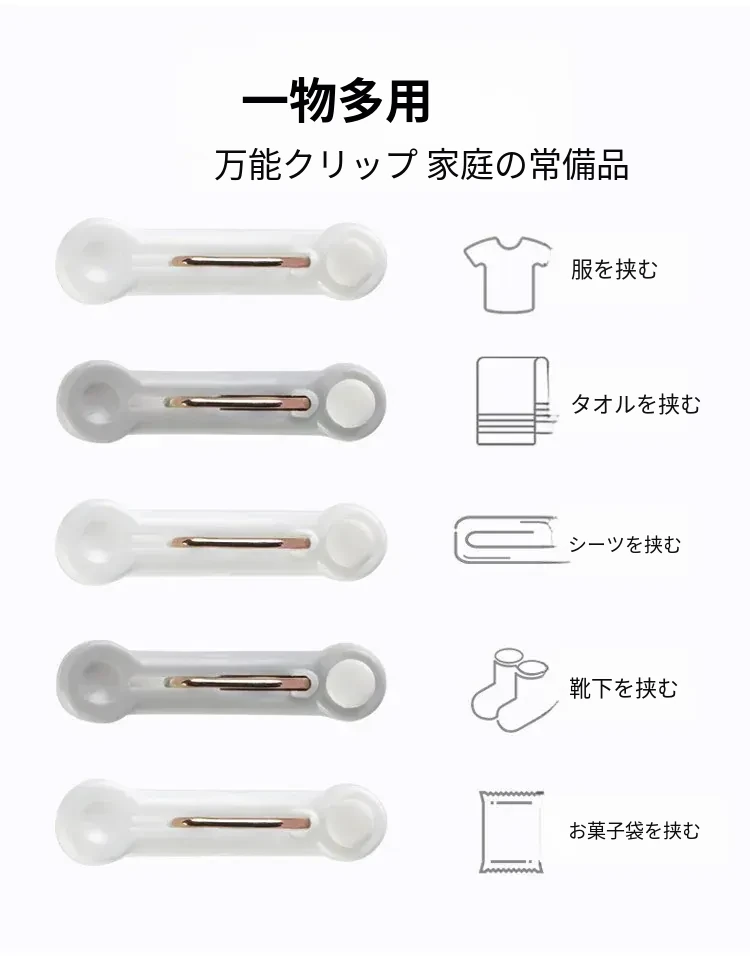 一物多用

万能クリップ 家庭の常備品

服を挟む

タオルを挟む

シーツを挟む

靴下を挟む

お菓子袋を挟む