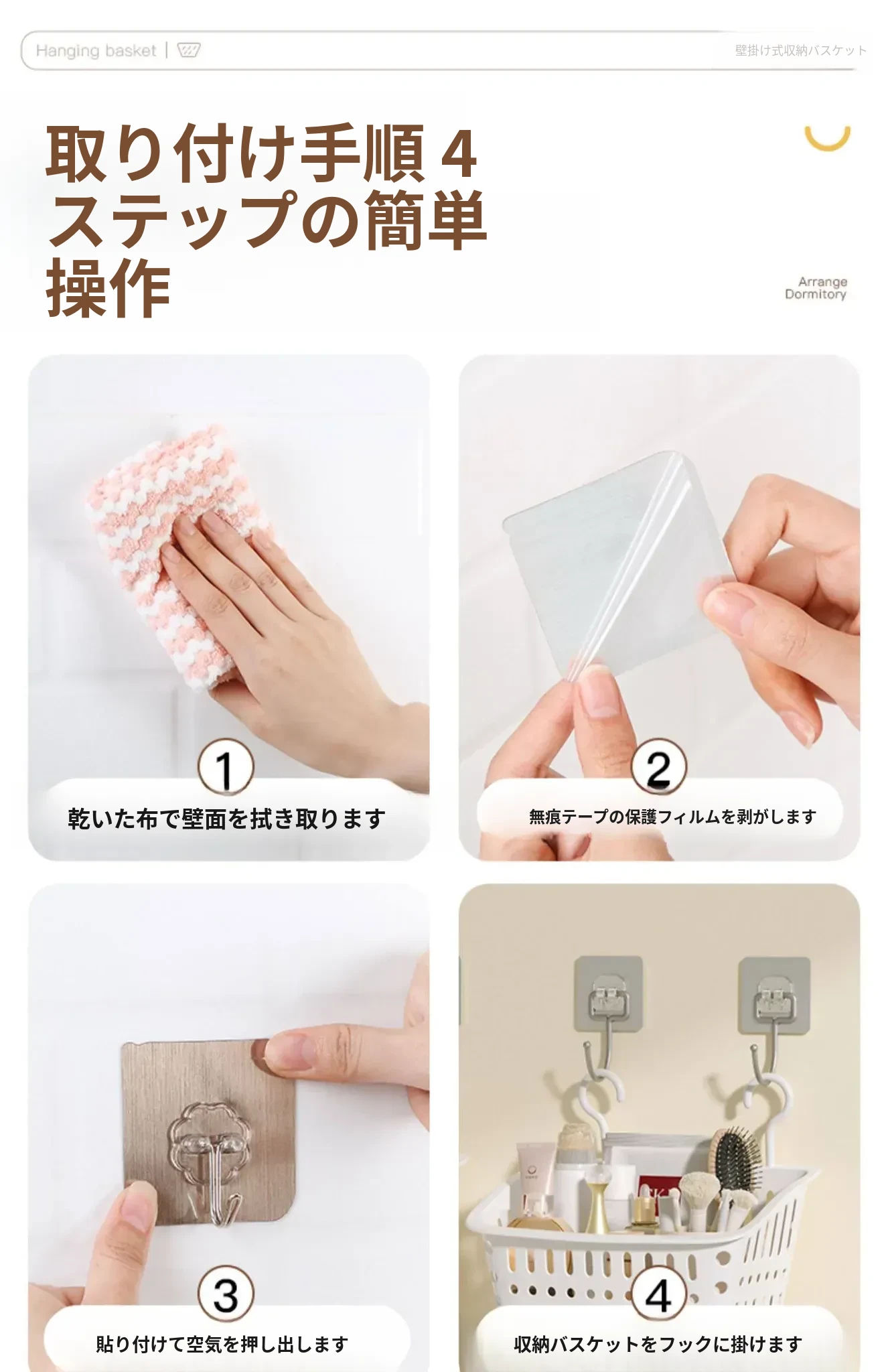 Hanging basket |

壁掛け式収納バスケット

取り付け手順 4 ステップの簡単操作

Arrange Dormitory

1
乾いた布で壁面を拭き取ります

2
無痕テープの保護フィルムを剥がします

3
貼り付けて空気を押し出します

4
収納バスケットをフックに掛けます