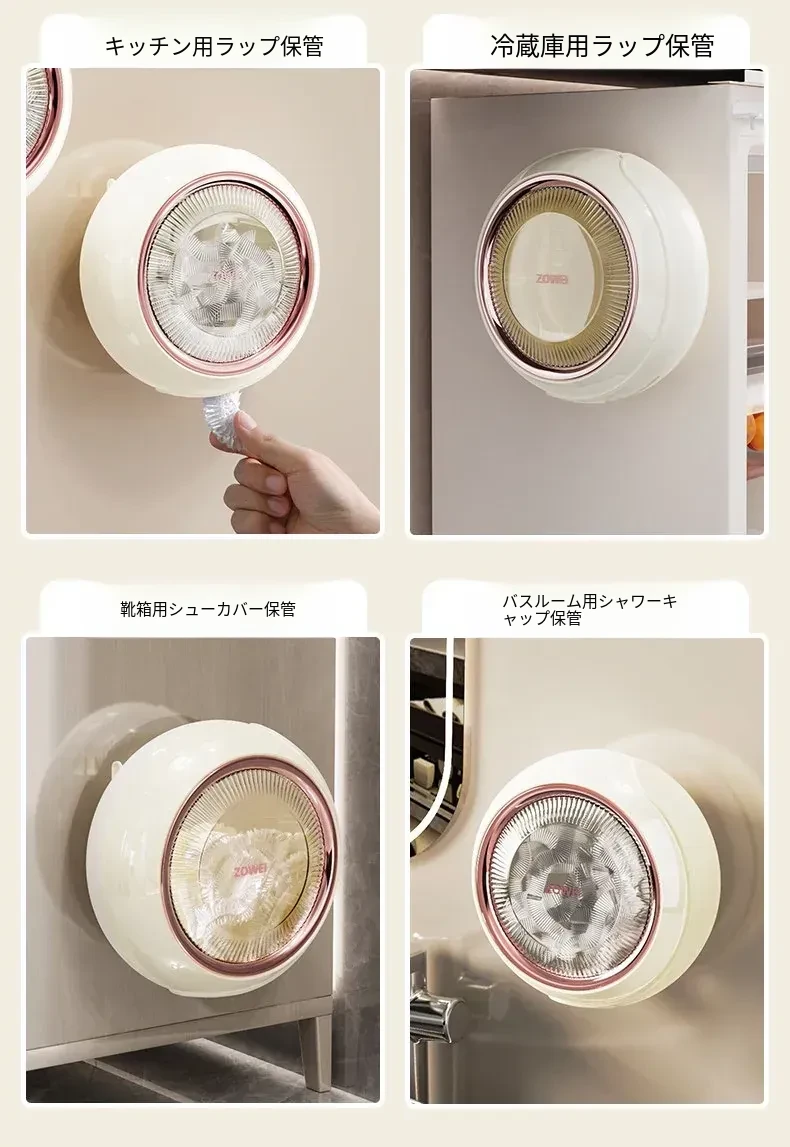 キッチン用ラップ保管

ZOWEI

冷蔵庫用ラップ保管

ZOWEI

靴箱用シューカバー保管

ZOWEI

バスルーム用シャワーキャップ保管

ZOWEI