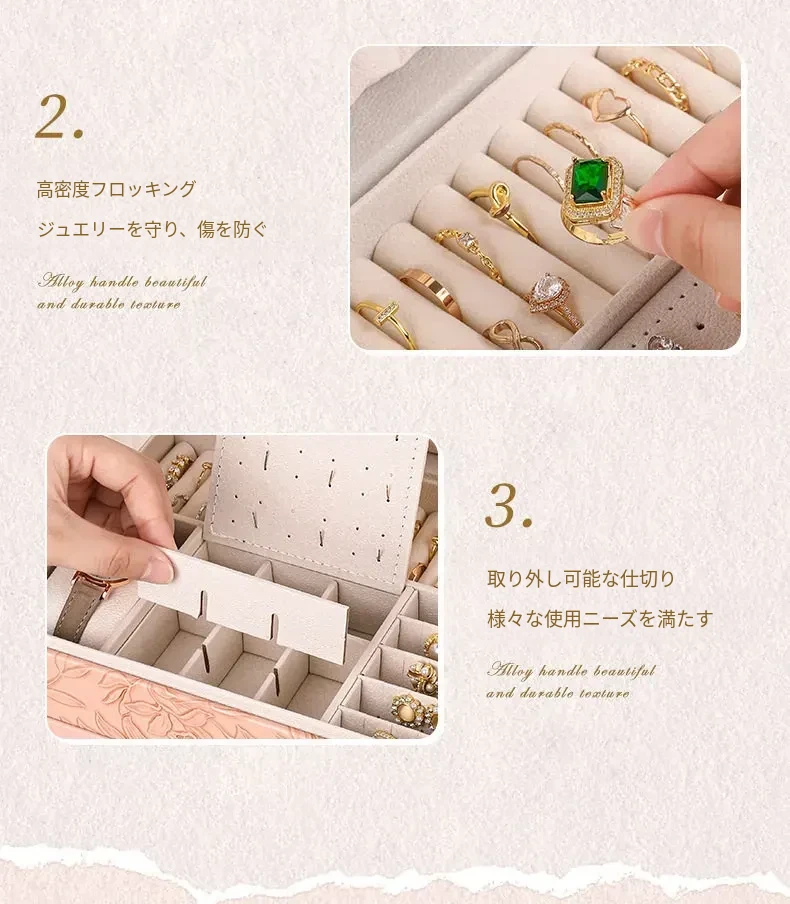 2.

高密度フロッキング
ジュエリーを守り、傷を防ぐ

Alloy handle beautiful and durable texture

3.

取り外し可能な仕切り
様々な使用ニーズを満たす

Alloy handle beautiful and durable texture